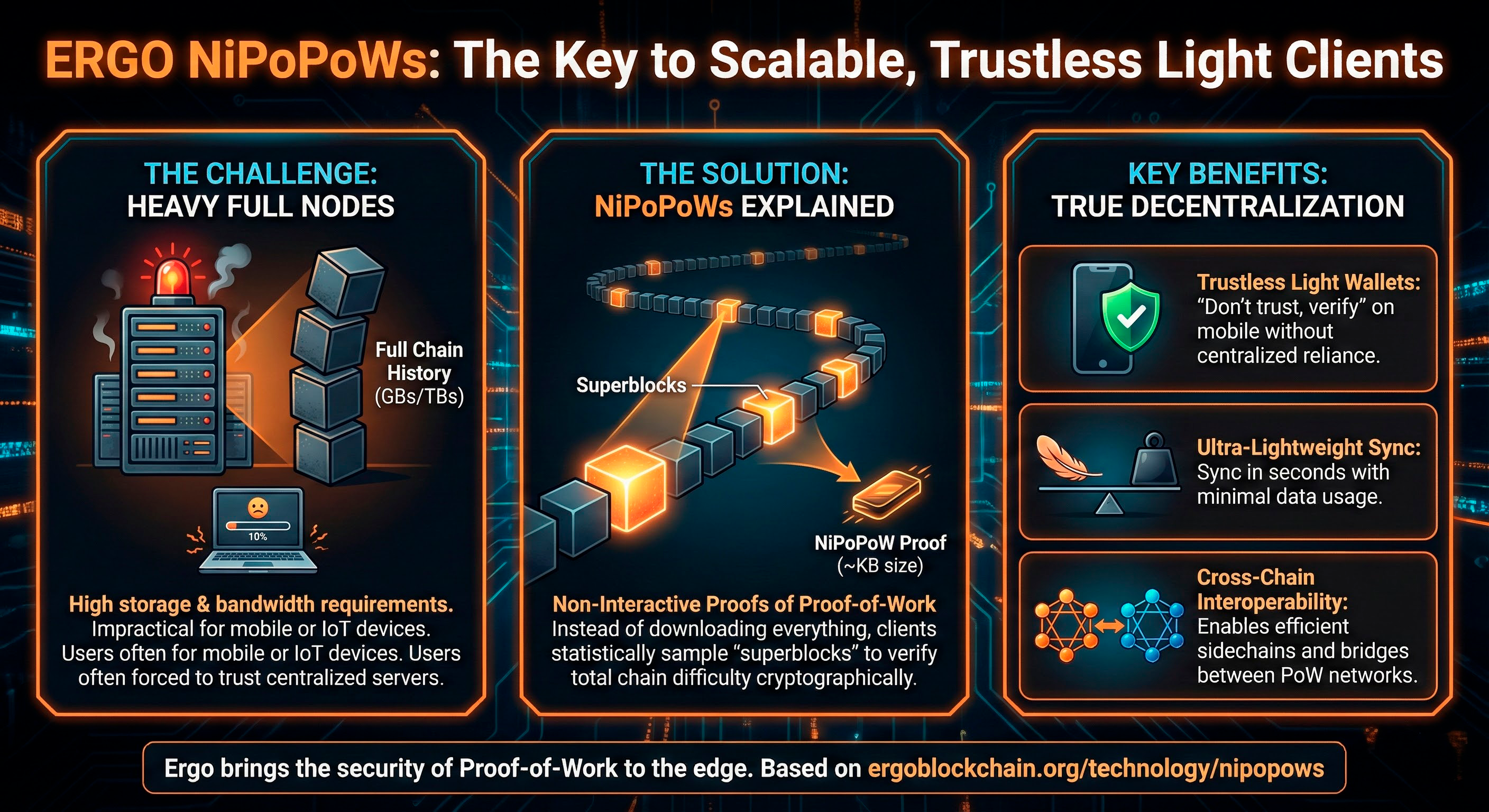 ERGO NiPoPoWs: The Key to Scalable, Trustless Light Clients

THE CHALLENGE:
HEAVY FULL NODES

Full Chain History (GBs/TBs)

10%

High storage & bandwidth requirements.
Impractical for mobile or IoT devices. Users often for mobile or IoT devices. Users often forced to trust centralized servers.

THE SOLUTION:
NiPoPoWs EXPLAINED

Superblocks

NiPoPoW Proof (~KB size)

Non-Interactive Proofs of Proof-of-Work
Instead of downloading everything, clients statistically sample "superblocks" to verify total chain difficulty cryptographically.

KEY BENEFITS:
TRUE DECENTRALIZATION

Trustless Light Wallets:
"Don't trust, verify" on mobile without centralized reliance.

Ultra-Lightweight Sync:
Sync in seconds with minimal data usage.

Cross-Chain Interoperability:
Enables efficient sidechains and bridges between PoW networks.

Ergo brings the security of Proof-of-Work to the edge. Based on ergoblockchain.org/technology/nipopows